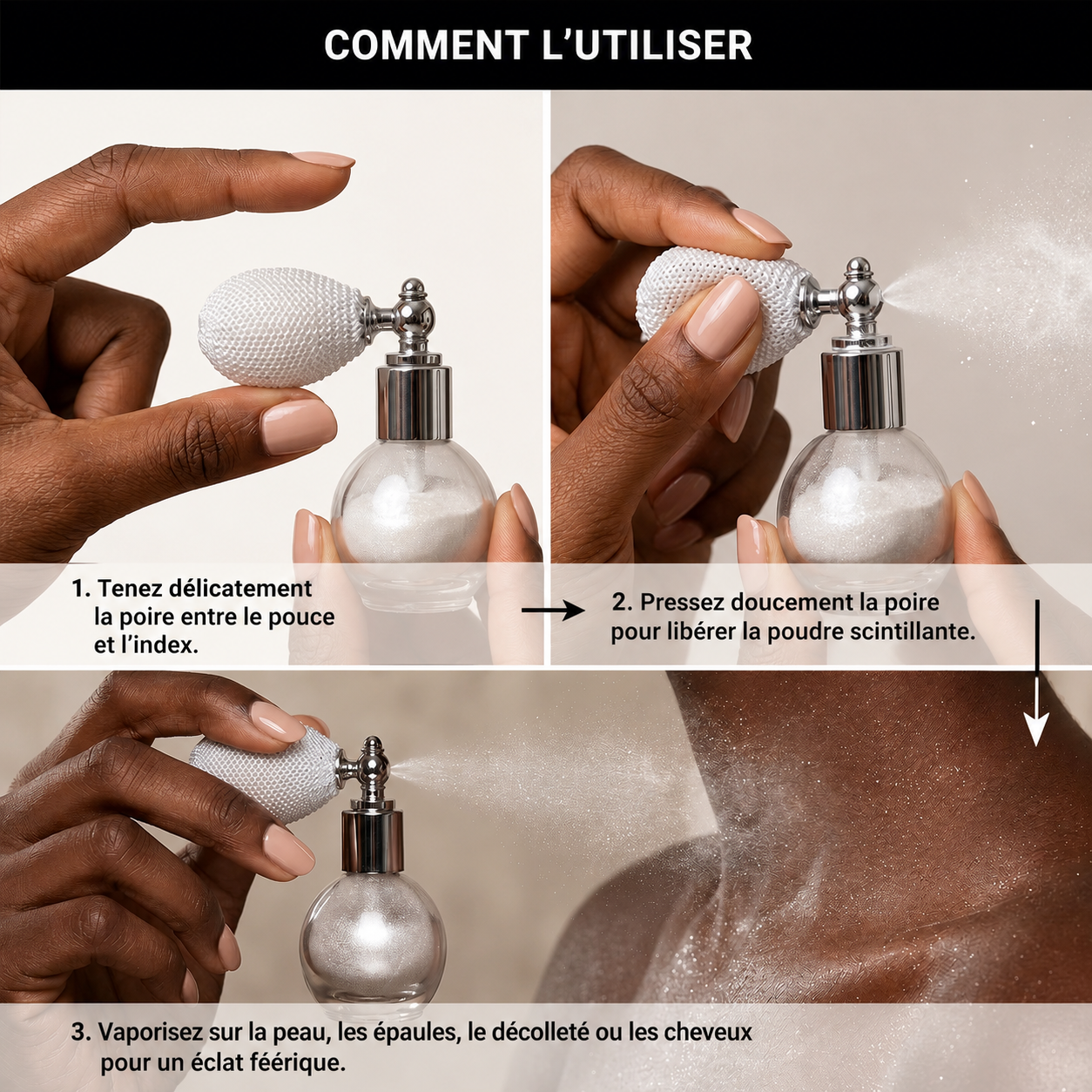 COMMENT L'UTILISER

1. Tenez délicatement la poire entre le pouce et l'index.

2. Pressez doucement la poire pour libérer la poudre scintillante.

3. Vaporisez sur la peau, les épaules, le décolleté ou les cheveux pour un éclat féérique.